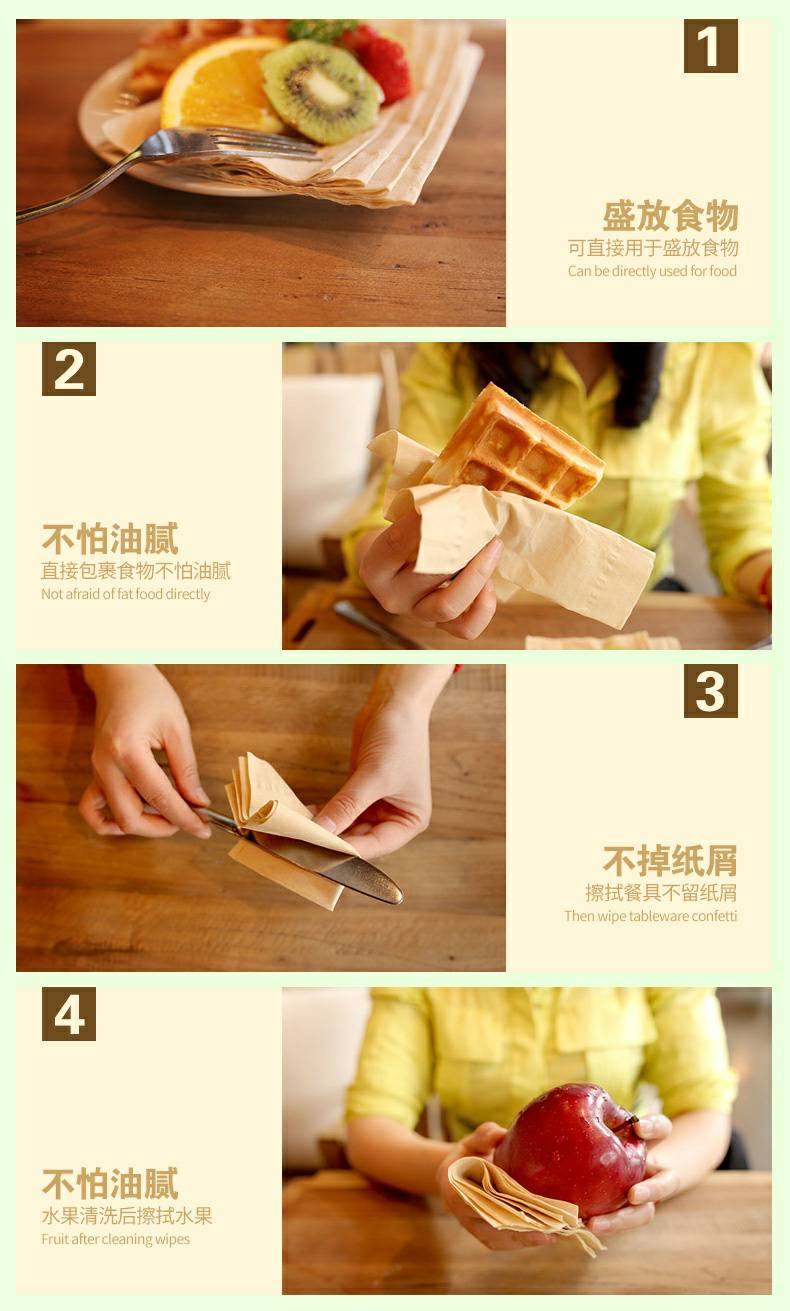 1

盛放食物
可直接用于盛放食物
Can be directly used for food

2

不怕油腻
直接包裹食物不怕油腻
Not afraid of fat food directly

3

不掉纸屑
擦拭餐具不留纸屑
Then wipe tableware confetti

4

不怕油腻
水果清洗后擦拭水果
Fruit after cleaning wipes